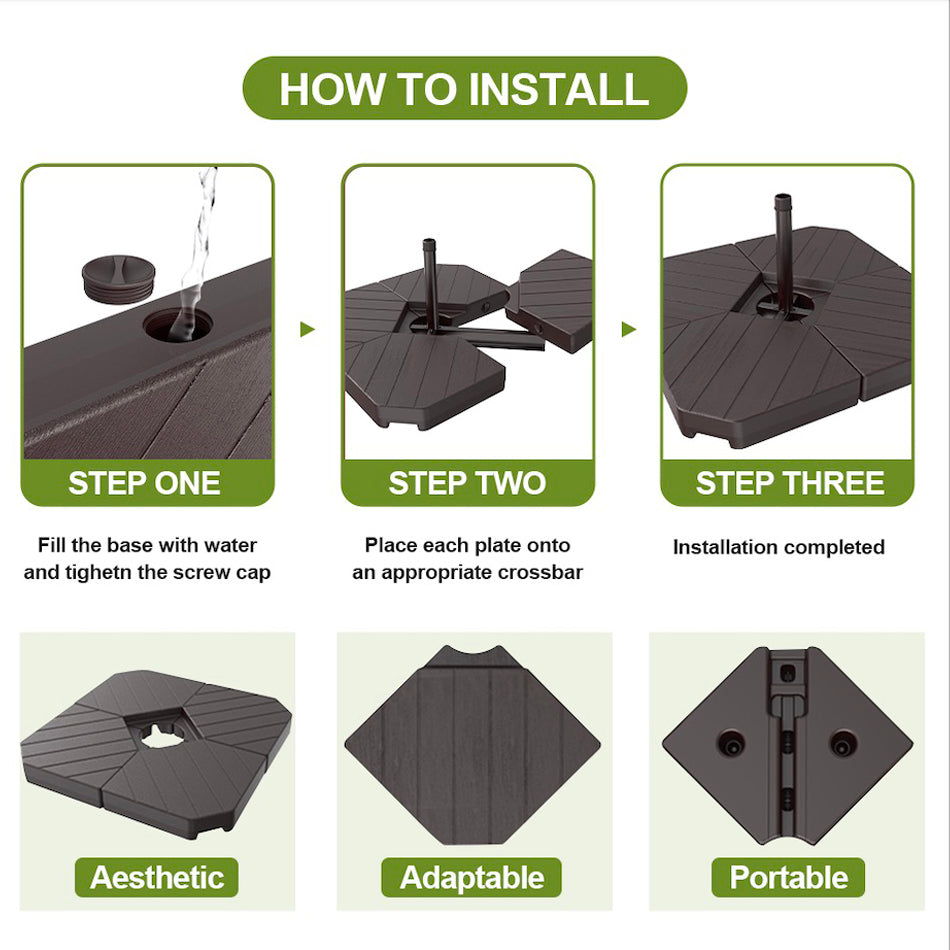 HOW TO INSTALL

STEP ONE

Fill the base with water and tighetn the screw cap

STEP TWO

Place each plate onto an appropriate crossbar

STEP THREE

Installation completed

Aesthetic

Adaptable

Portable