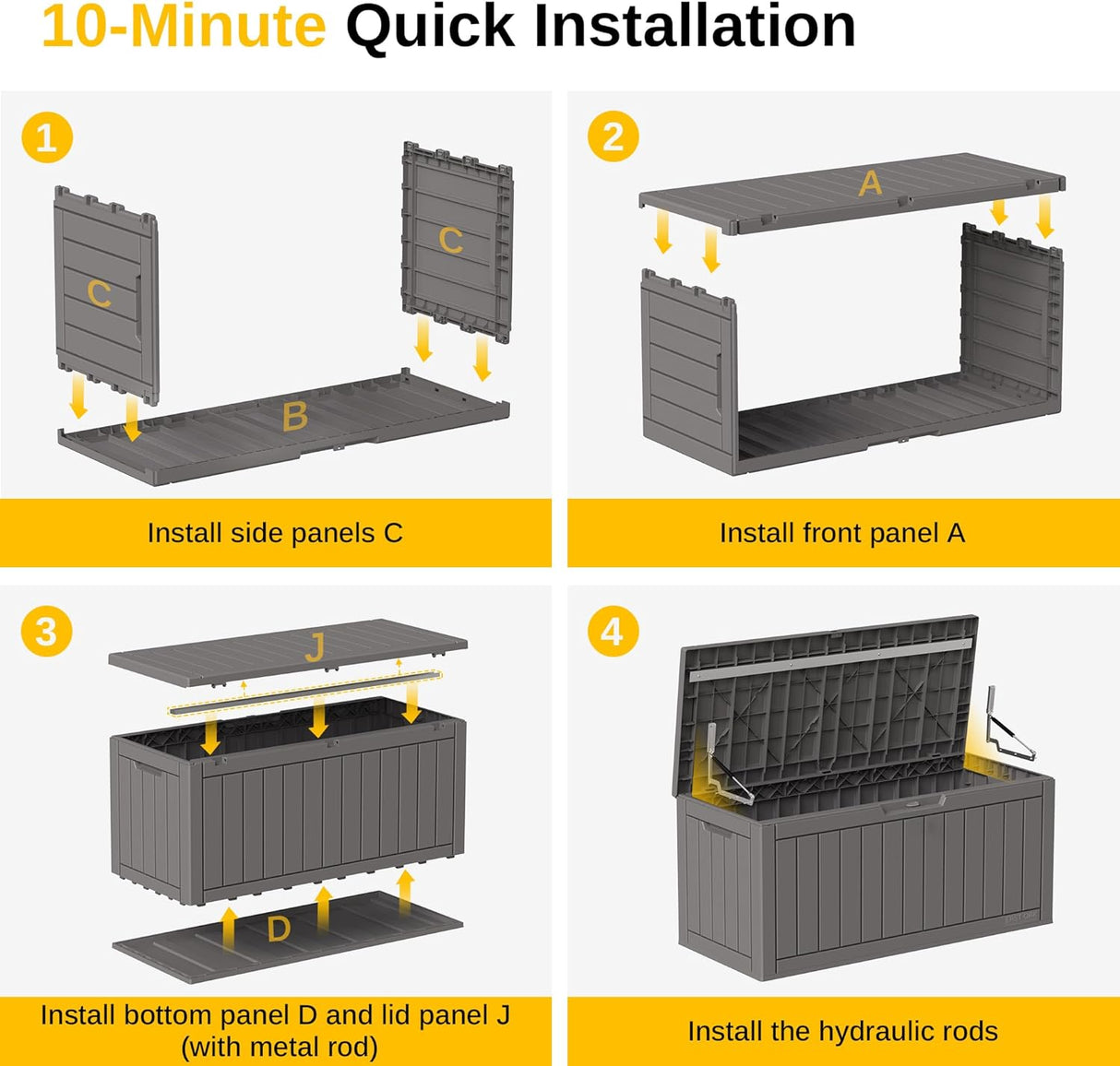 10-Minute Quick Installation

1

C

C

B

Install side panels C

2

A

Install front panel A

3

J

D

Install bottom panel D and lid panel J (with metal rod)

4

Install the hydraulic rods