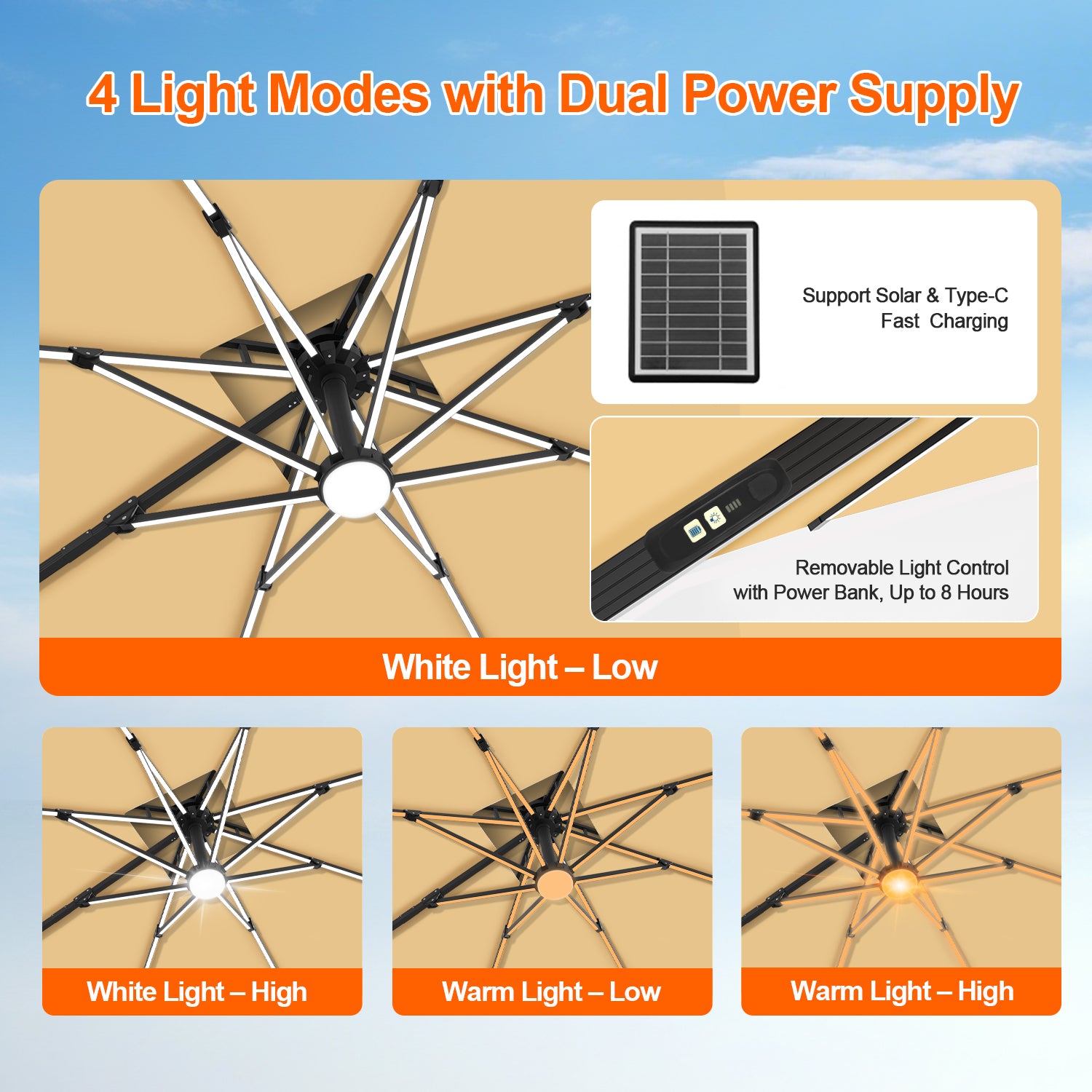 4 Light Modes with Dual Power Supply

Support Solar & Type-C Fast Charging

Removable Light Control with Power Bank, Up to 8 Hours

White Light – Low

White Light – High

Warm Light – Low

Warm Light – High