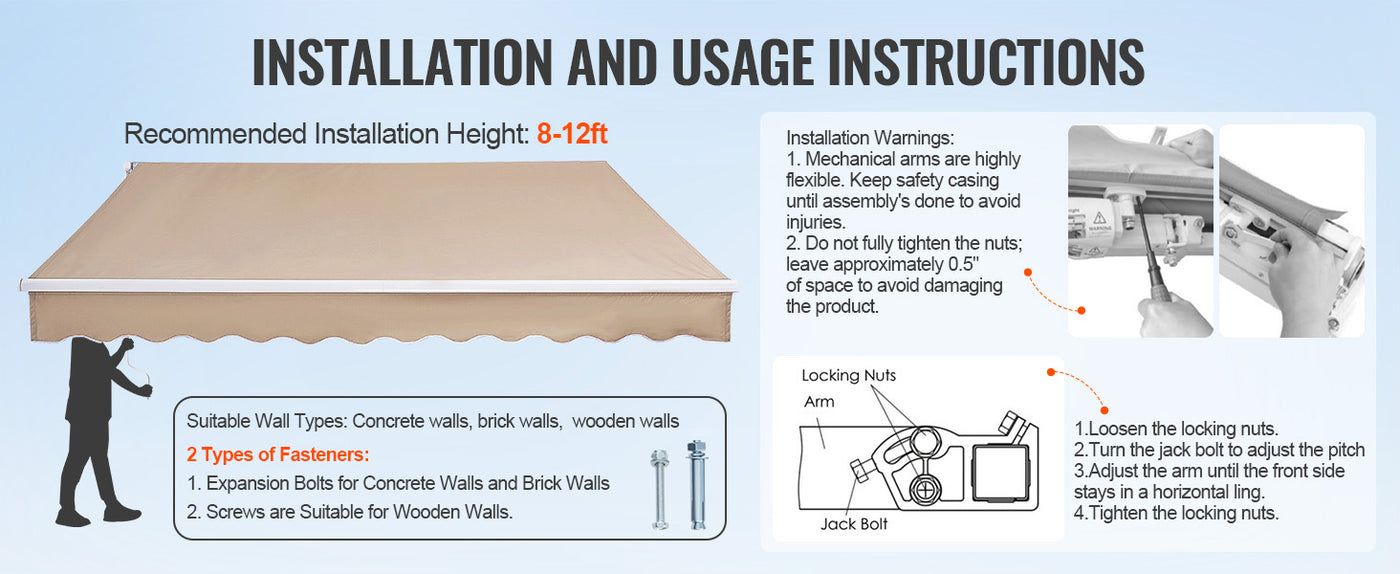 INSTALLATION AND USAGE INSTRUCTIONS

Recommended Installation Height: 8-12ft

Suitable Wall Types: Concrete walls, brick walls, wooden walls

2 Types of Fasteners:
1. Expansion Bolts for Concrete Walls and Brick Walls
2. Screws are Suitable for Wooden Walls.

Installation Warnings:
1. Mechanical arms are highly flexible. Keep safety casing until assembly's done to avoid injuries.
2. Do not fully tighten the nuts; leave approximately 0.5" of space to avoid damaging the product.

WARNING

Locking Nuts
Arm
Jack Bolt

1.Loosen the locking nuts.
2.Turn the jack bolt to adjust the pitch
3.Adjust the arm until the front side stays in a horizontal ling.
4.Tighten the locking nuts.